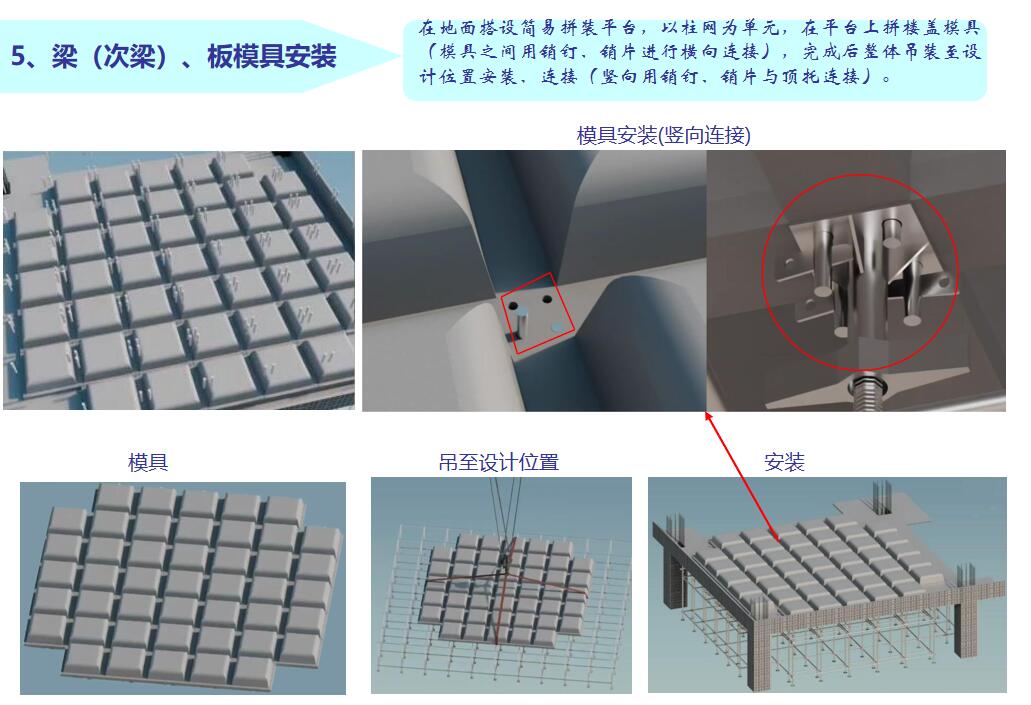 5、梁（次梁）、板模具安装

在地面搭设简易拼装平台，以柱网为单元，在平台上拼楼盖模具（模具之间用销钉、销片进行横向连接），完成后整体吊装至设计位置安装、连接（竖向用销钉、销片与顶托连接）。

模具安装(竖向连接)

模具

吊至设计位置

安装